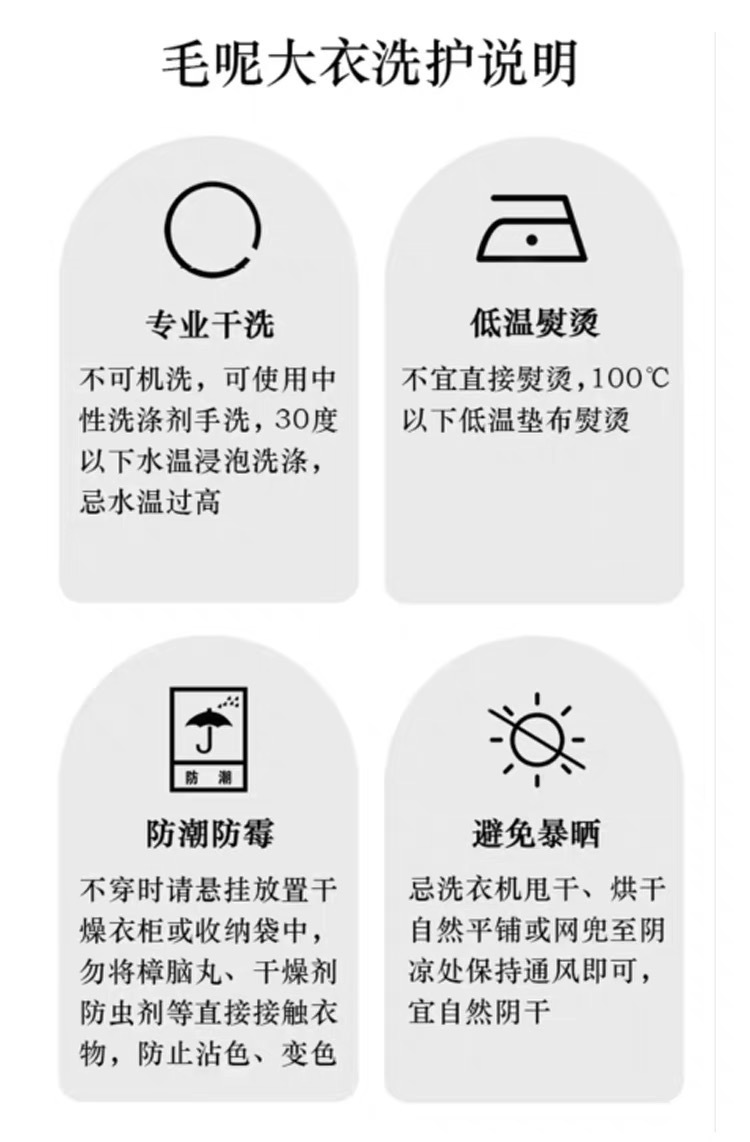 毛呢大衣洗护说明

专业干洗

不可机洗，可使用中性洗涤剂手洗，30度以下水温浸泡洗涤，忌水温过高

低温熨烫

不宜直接熨烫，100℃以下低温垫布熨烫

防潮

防潮防霉

不穿时请悬挂放置干燥衣柜或收纳袋中，勿将樟脑丸、干燥剂防虫剂等直接接触衣物，防止沾色、变色

避免暴晒

忌洗衣机甩干、烘干自然平铺或网兜至阴凉处保持通风即可，宜自然阴干