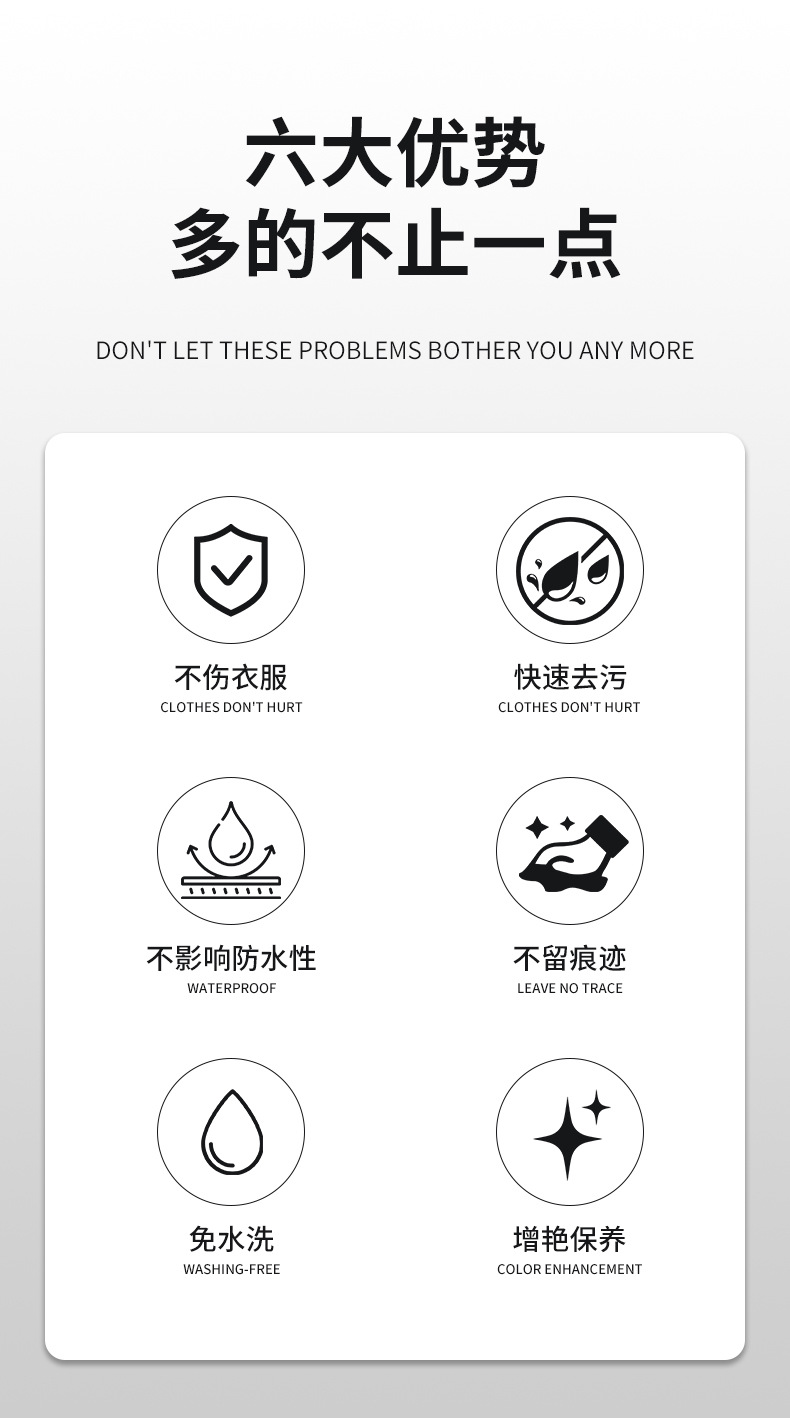 六大优势
多的不止一点

DON'T LET THESE PROBLEMS BOTHER YOU ANY MORE

不伤衣服
CLOTHES DON'T HURT

快速去污
CLOTHES DON'T HURT

不影响防水性
WATERPROOF

不留痕迹
LEAVE NO TRACE

免水洗
WASHING-FREE

增艳保养
COLOR ENHANCEMENT