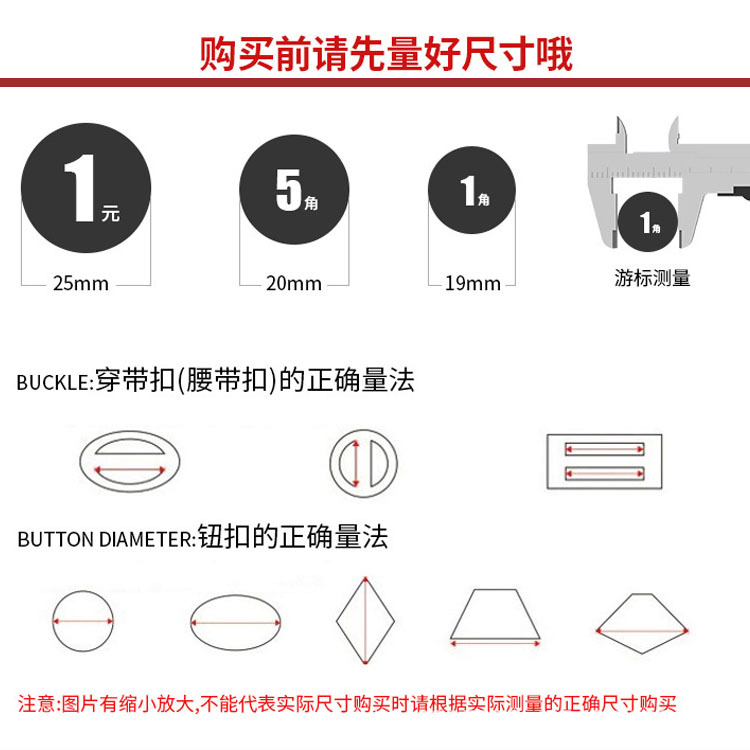 购买前请先量好尺寸哦

1元
25mm

5角
20mm

1角
19mm

1角
游标测量

BUCKLE:穿带扣(腰带扣)的正确量法

BUTTON DIAMETER:钮扣的正确量法

注意:图片有缩小放大,不能代表实际尺寸购买时请根据实际测量的正确尺寸购买