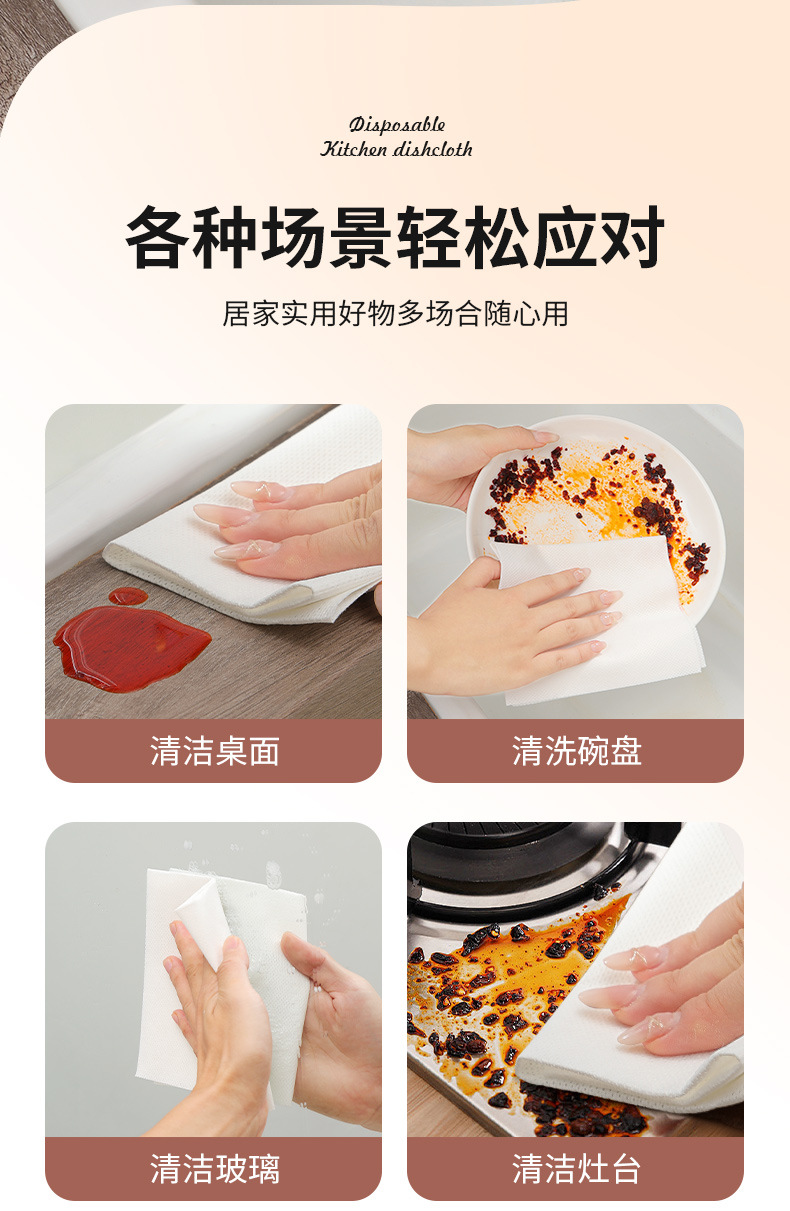 Disposable
Kitchen dishcloth

各种场景轻松应对

居家实用好物多场合随心用

清洁桌面

清洗碗盘

清洁玻璃

清洁灶台