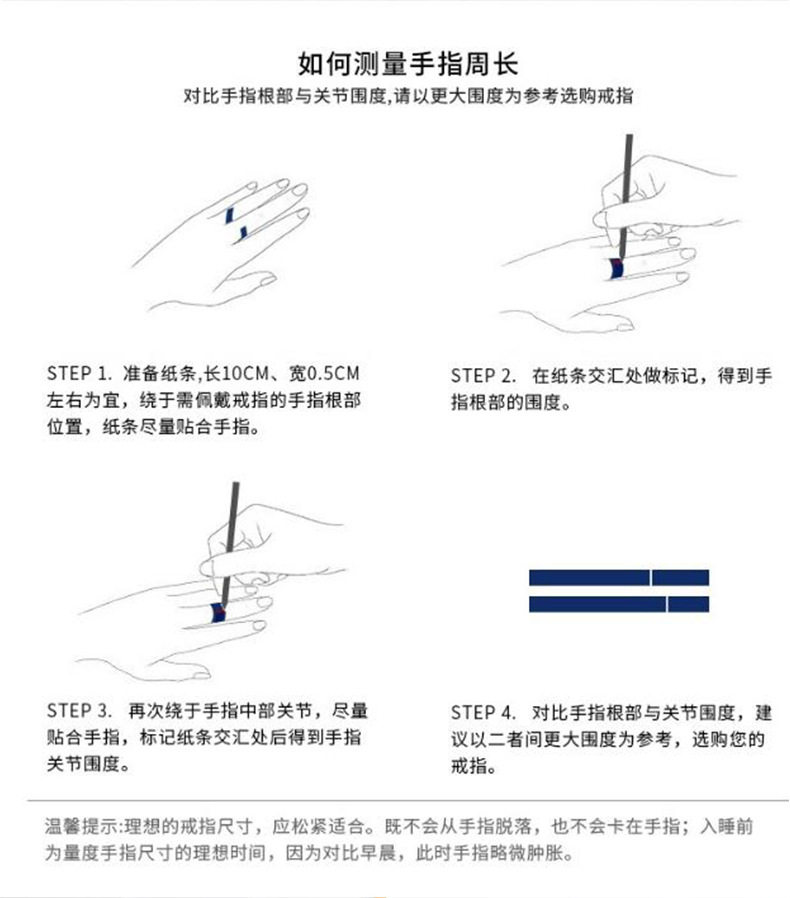 如何测量手指周长

对比手指根部与关节围度,请以更大围度为参考选购戒指

STEP 1. 准备纸条,长10CM、宽0.5CM左右为宜，绕于需佩戴戒指的手指根部位置，纸条尽量贴合手指。

STEP 2. 在纸条交汇处做标记，得到手指根部的围度。

STEP 3. 再次绕于手指中部关节，尽量贴合手指，标记纸条交汇处后得到手指关节围度。

STEP 4. 对比手指根部与关节围度，建议以二者间更大围度为参考，选购您的戒指。

温馨提示:理想的戒指尺寸，应松紧适合。既不会从手指脱落，也不会卡在手指；入睡前为量度手指尺寸的理想时间，因为对比早晨，此时手指略微肿胀。