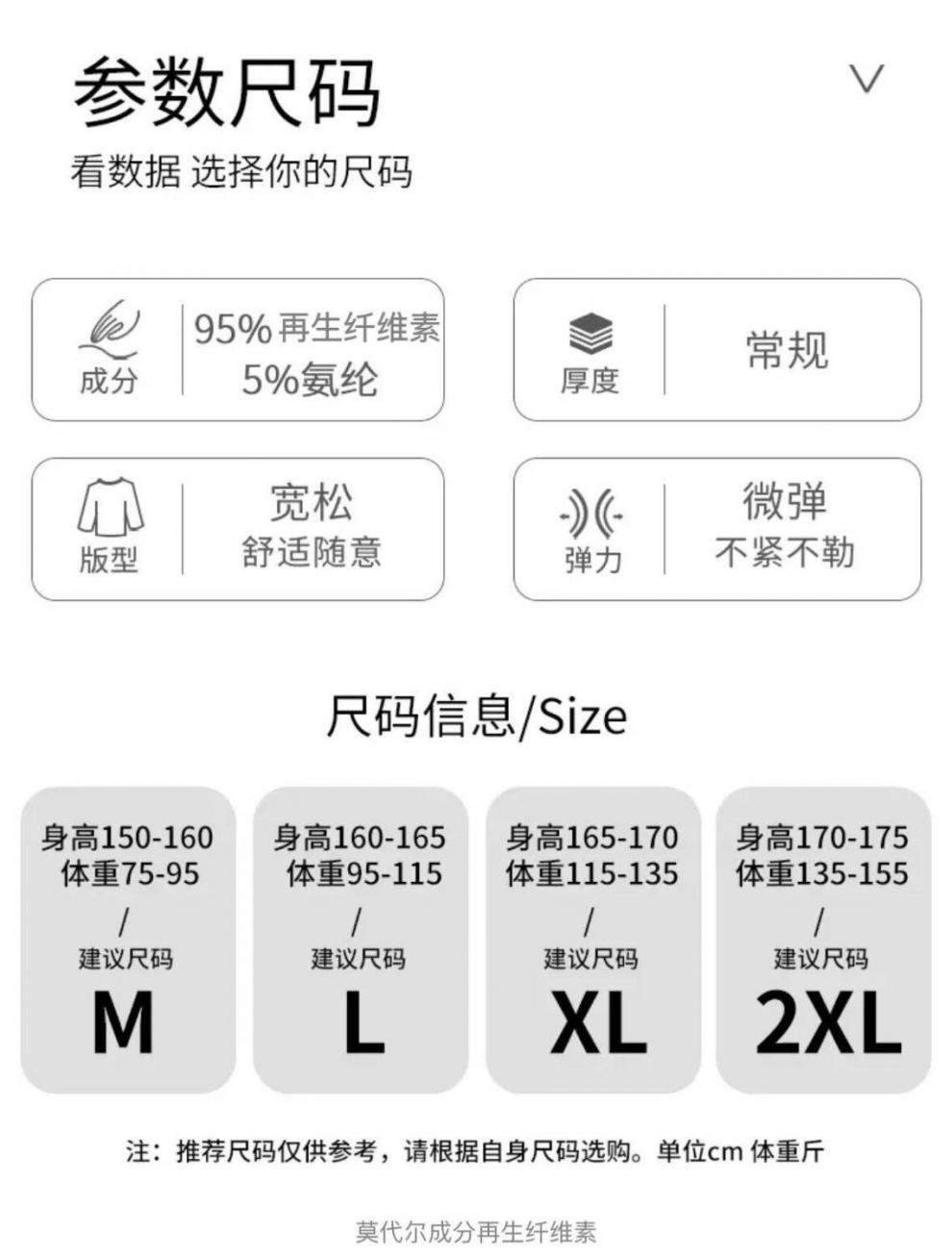 参数尺码

看数据 选择你的尺码

成分

95%再生纤维素
5%氨纶

厚度

常规

版型

宽松
舒适随意

弹力

微弹
不紧不勒

尺码信息/Size

身高150-160
体重75-95
/
建议尺码
M

身高160-165
体重95-115
/
建议尺码
L

身高165-170
体重115-135
/
建议尺码
XL

身高170-175
体重135-155
/
建议尺码
2XL

注：推荐尺码仅供参考，请根据自身尺码选购。单位cm 体重斤

莫代尔成分再生纤维素