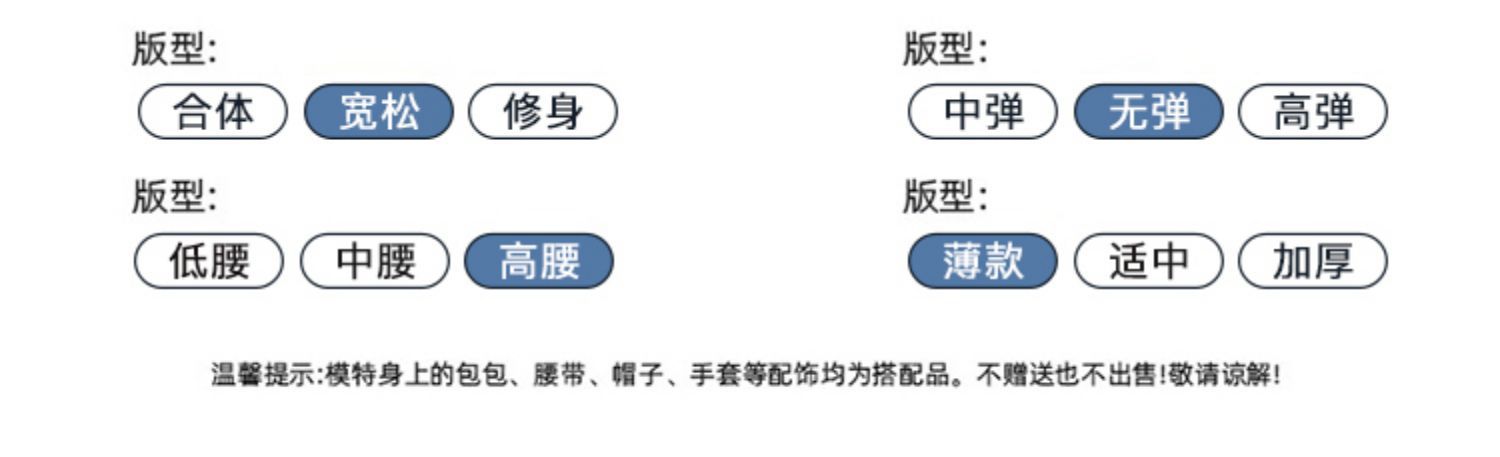 版型:

合体 宽松 修身

版型:

低腰 中腰 高腰

版型:

中弹 无弹 高弹

版型:

薄款 适中 加厚

温馨提示:模特身上的包包、腰带、帽子、手套等配饰均为搭配品。不赠送也不出售!敬请谅解!