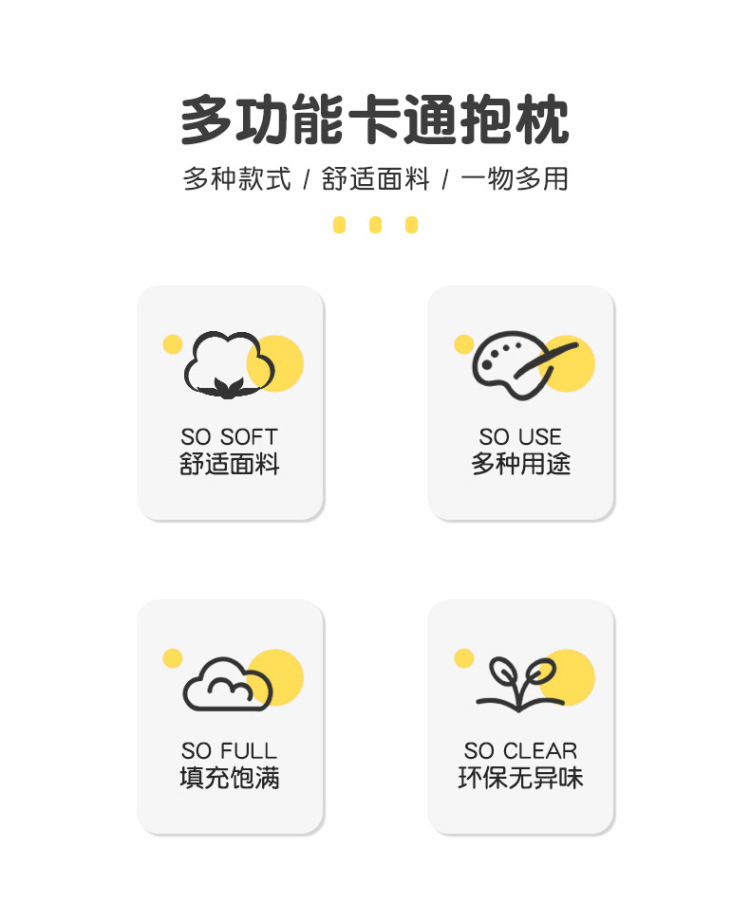 多功能卡通抱枕

多种款式 / 舒适面料 / 一物多用

SO SOFT
舒适面料

SO USE
多种用途

SO FULL
填充饱满

SO CLEAR
环保无异味