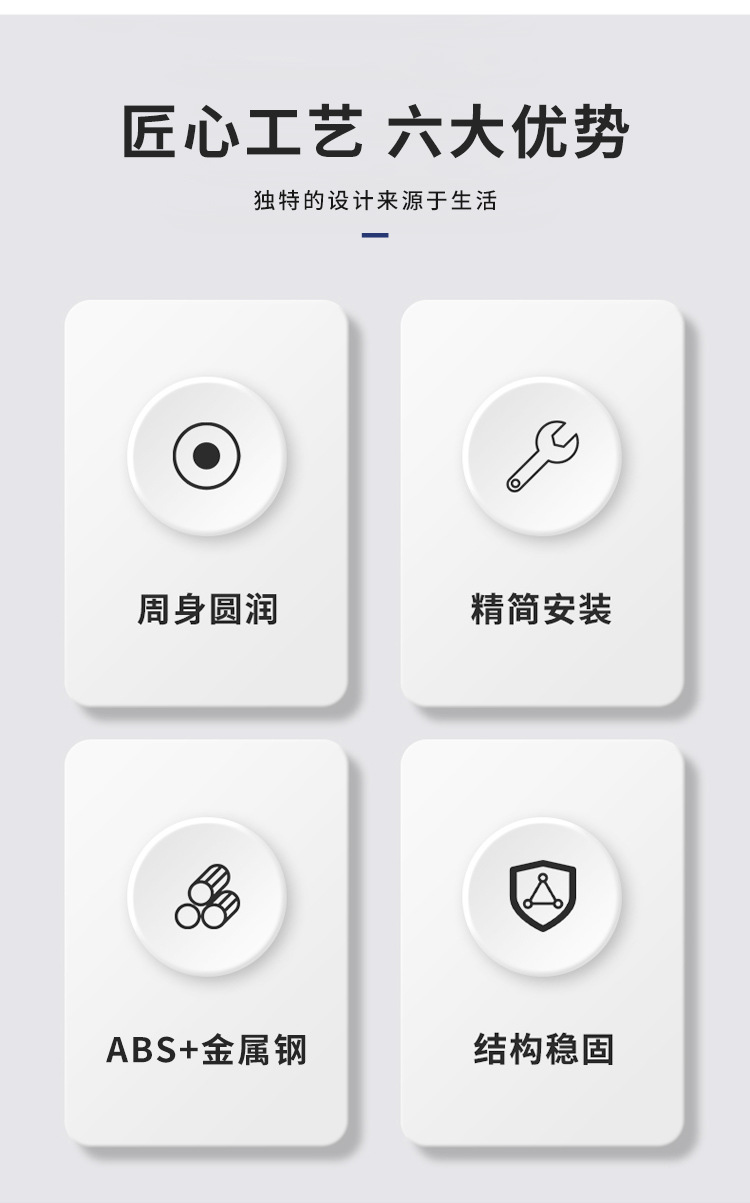 匠心工艺 六大优势

独特的设计来源于生活

周身圆润

精简安装

ABS+金属钢

结构稳固