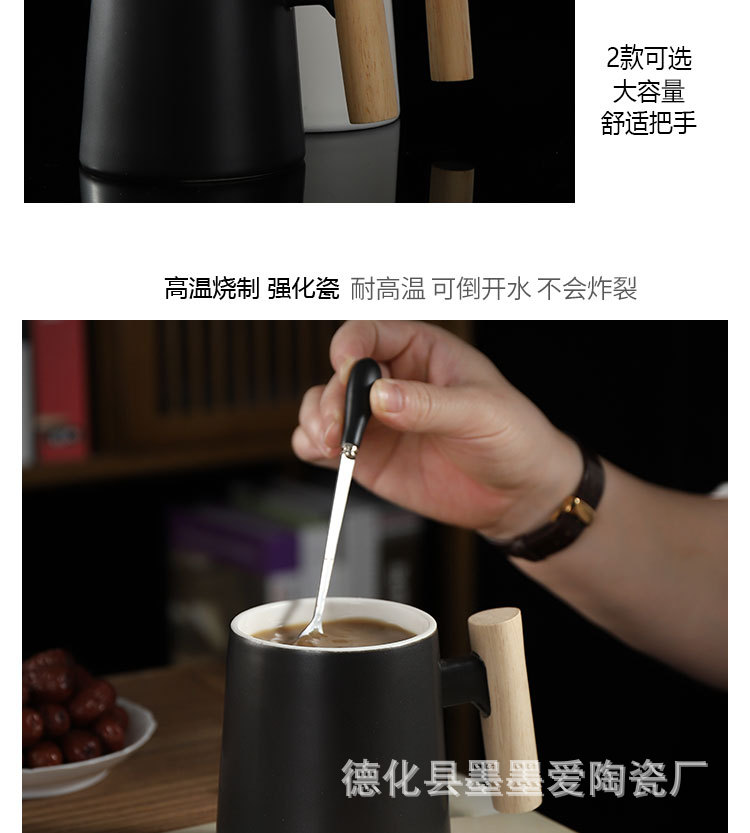 2款可选
大容量
舒适把手

高温烧制 强化瓷 耐高温 可倒开水 不会炸裂

德化县墨墨爱陶瓷厂