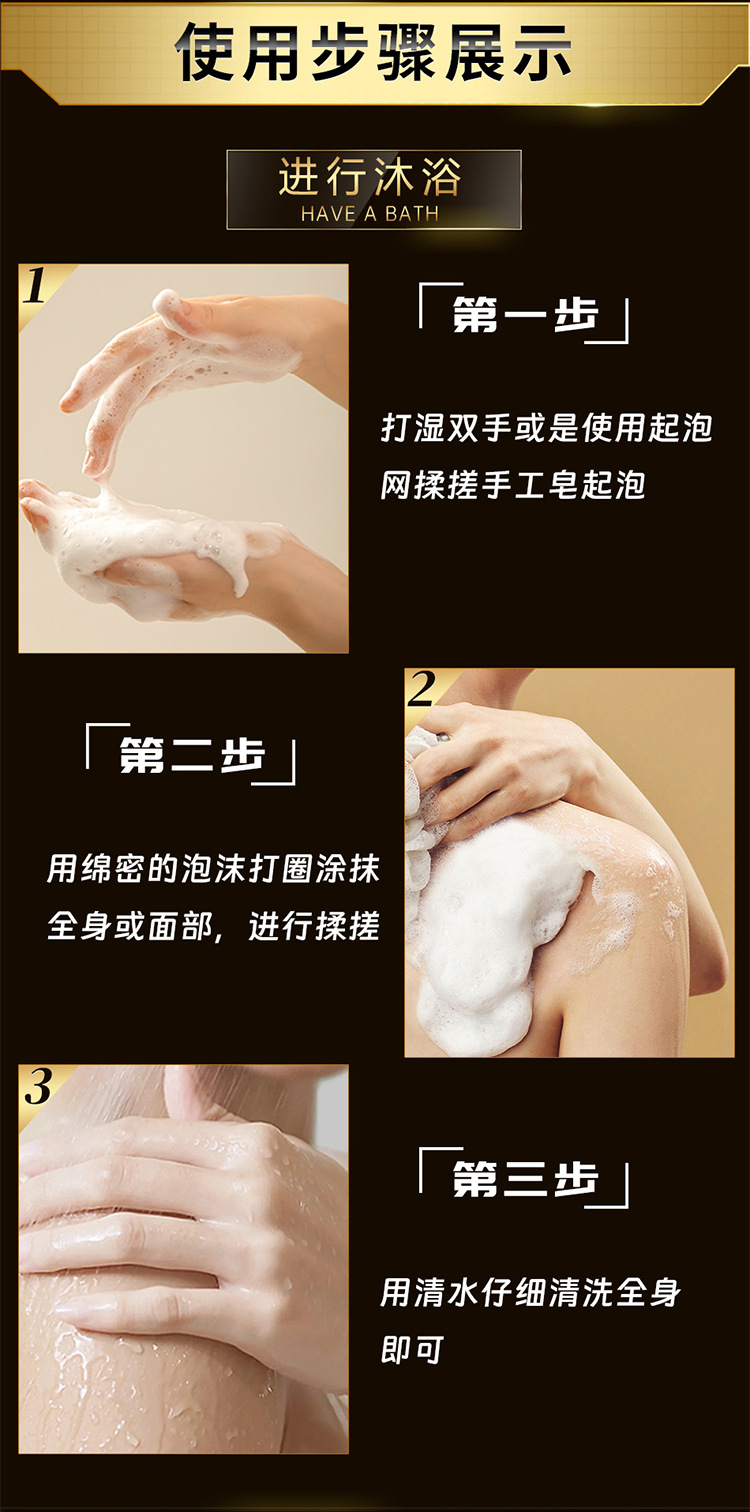 使用步骤展示

进行沐浴
HAVE A BATH

1

「第一步」

打湿双手或是使用起泡网揉搓手工皂起泡

2

「第二步」

用绵密的泡沫打圈涂抹全身或面部，进行揉搓

3

「第三步」

用清水仔细清洗全身即可