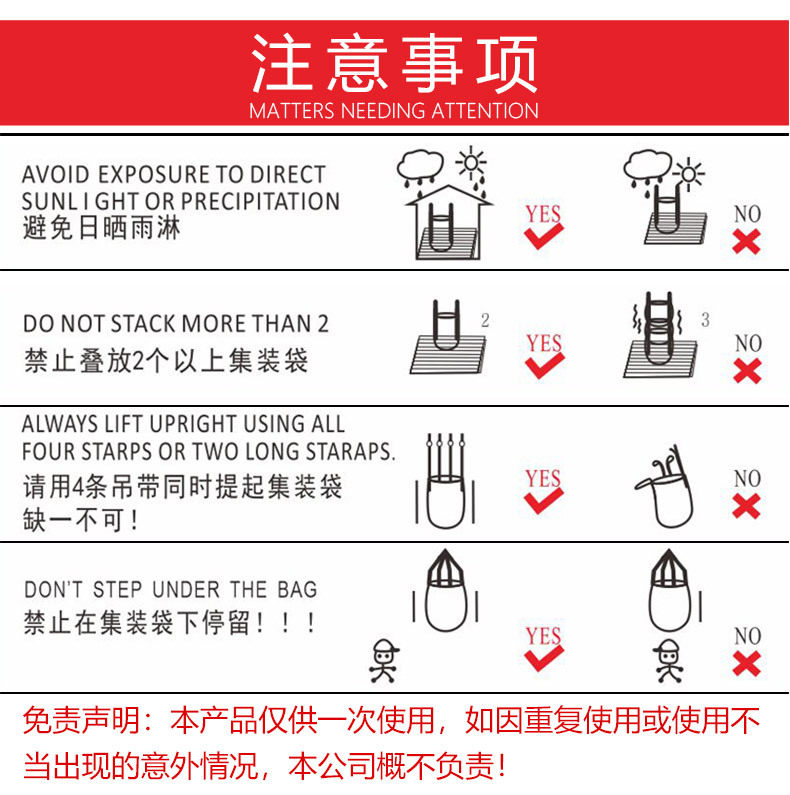 注意事项
MATTERS NEEDING ATTENTION

AVOID EXPOSURE TO DIRECT SUNL I GHT OR PRECIPITATION
避免日晒雨淋

YES

NO

DO NOT STACK MORE THAN 2
禁止叠放2个以上集装袋

2

YES

3

NO

ALWAYS LIFT UPRIGHT USING ALL FOUR STARPS OR TWO LONG STARAPS.
请用4条吊带同时提起集装袋
缺一不可！

YES

NO

DON'T STEP UNDER THE BAG
禁止在集装袋下停留！！！

YES

NO

免责声明：本产品仅供一次使用，如因重复使用或使用不当出现的意外情况，本公司概不负责！