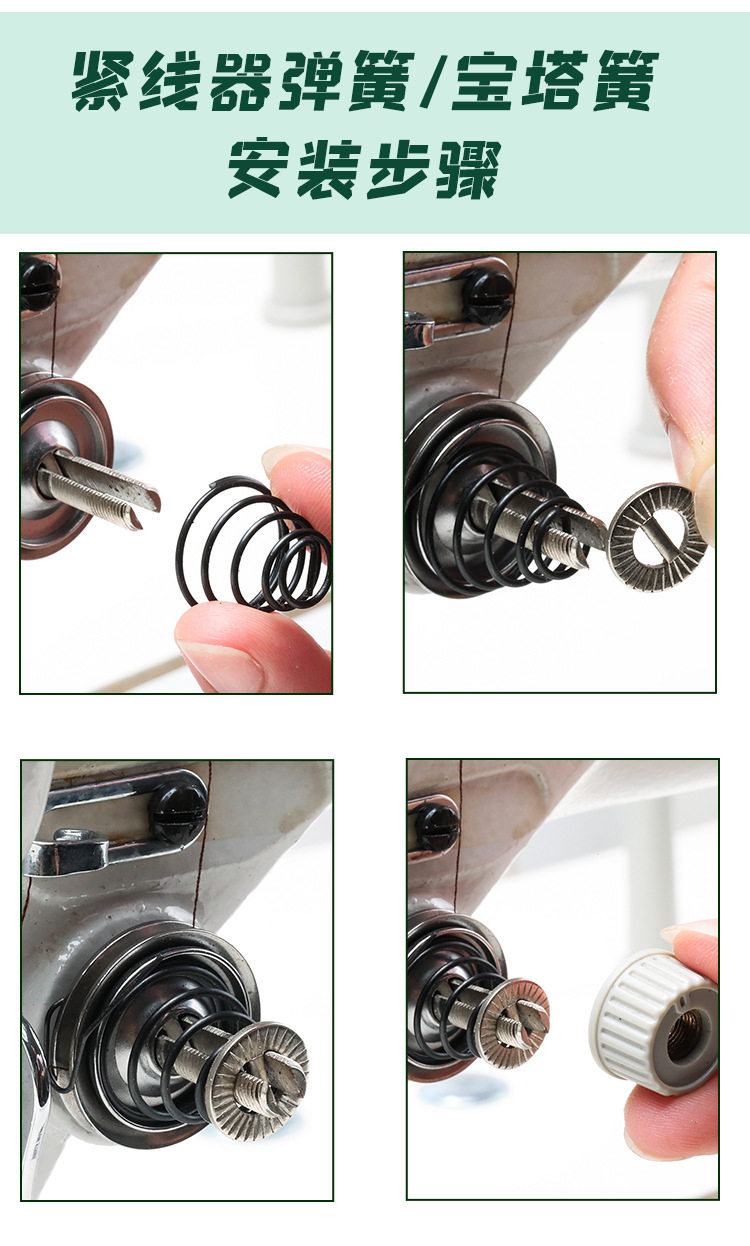 紧线器弹簧/宝塔簧
安装步骤