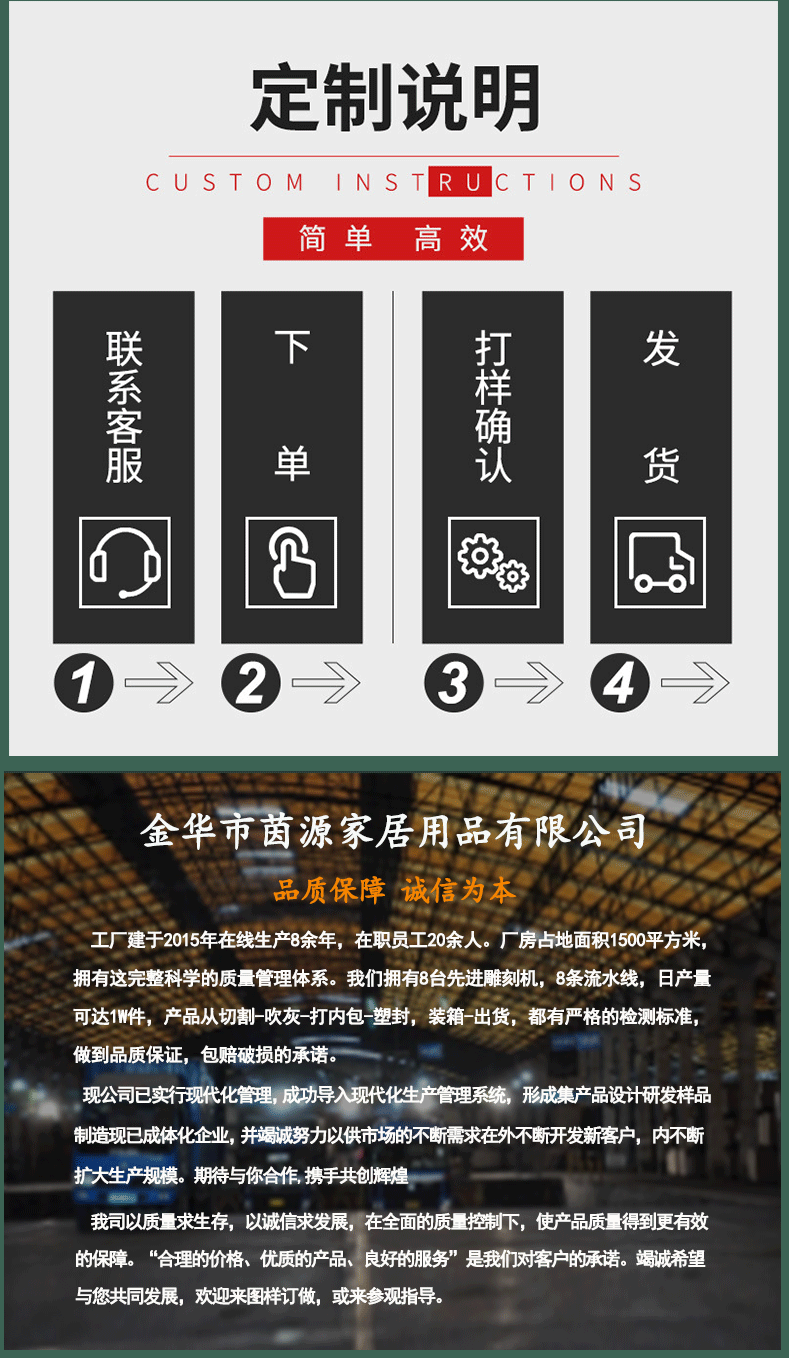 定制说明

CUSTOM INSTRUCTIONS

简单 高效

联系客服

下单

打样确认

发货

1

2

3

4

金华市茵源家居用品有限公司

品质保障 诚信为本

工厂建于2015年在线生产8余年，在职员工20余人。厂房占地面积1500平方米，拥有这完整科学的质量管理体系。我们拥有8台先进雕刻机，8条流水线，日产量可达1W件，产品从切割-吹灰-打内包-塑封，装箱-出货，都有严格的检测标准，做到品质保证，包赔破损的承诺。

现公司已实行现代化管理，成功导入现代化生产管理系统，形成集产品设计研发样品制造现已成体化企业，并竭诚努力以供市场的不断需求在外不断开发新客户，内不断扩大生产规模。期待与你合作，携手共创辉煌

我司以质量求生存，以诚信求发展，在全面的质量控制下，使产品质量得到更有效的保障。“合理的价格、优质的产品、良好的服务”是我们对客户的承诺。竭诚希望与您共同发展，欢迎来图样订做，或来参观指导。