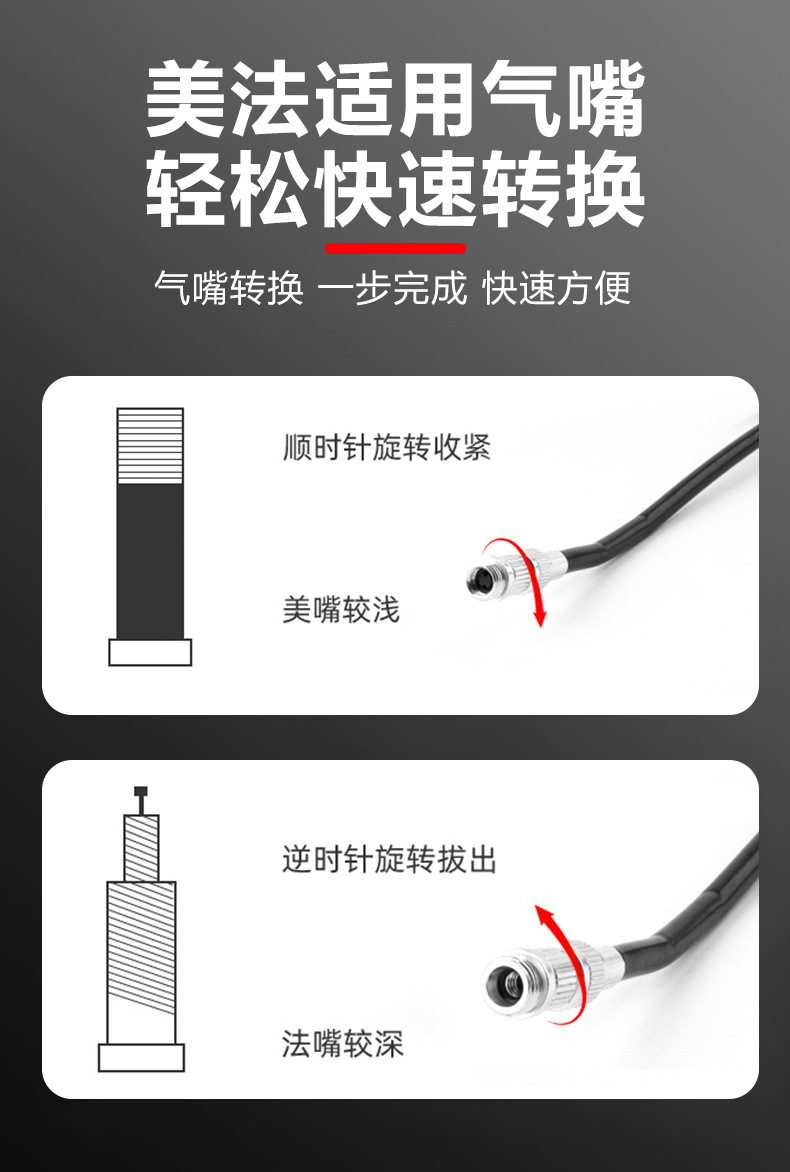 美法适用气嘴
轻松快速转换

气嘴转换 一步完成 快速方便

顺时针旋转收紧

美嘴较浅

逆时针旋转拔出

法嘴较深