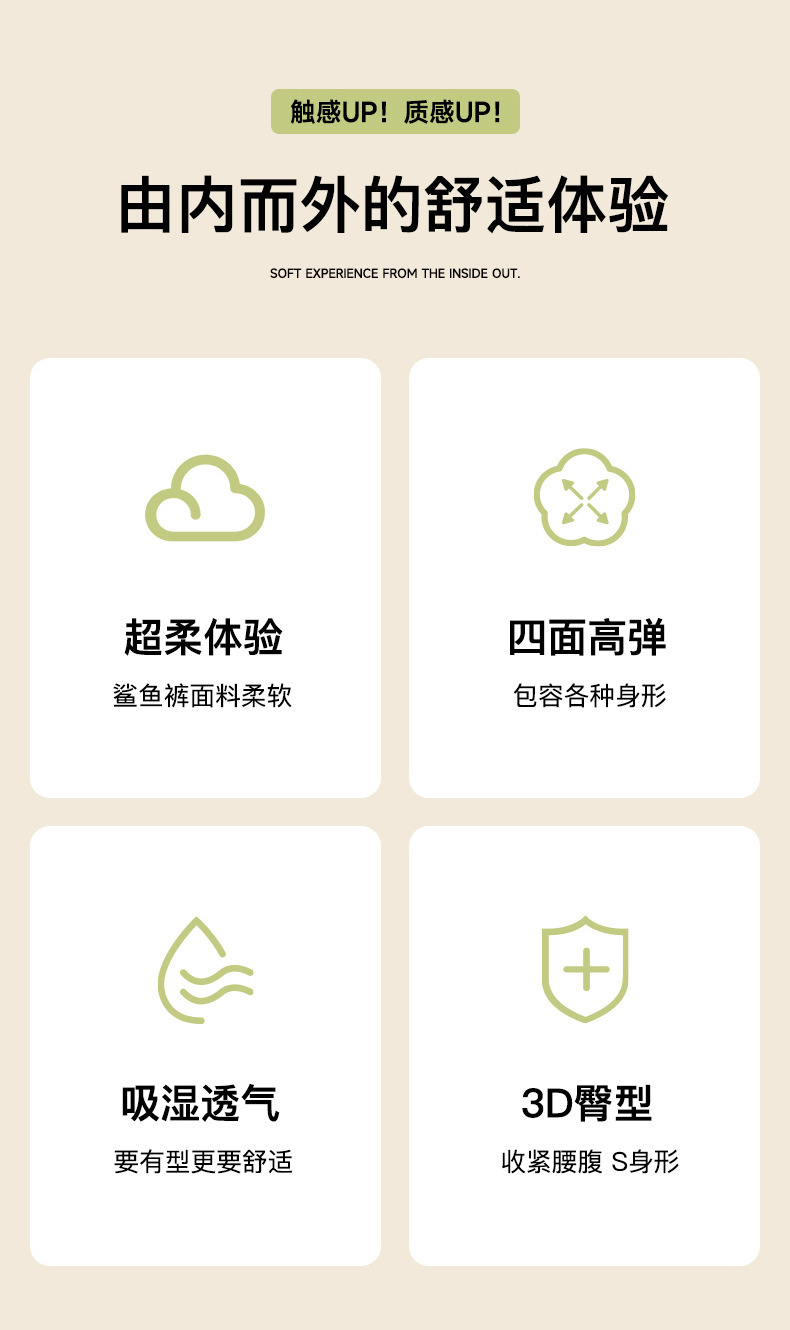 触感UP！质感UP！

由内而外的舒适体验

SOFT EXPERIENCE FROM THE INSIDE OUT.

超柔体验

鲨鱼裤面料柔软

四面高弹

包容各种身形

吸湿透气

要有型更要舒适

3D臀型

收紧腰腹 S身形