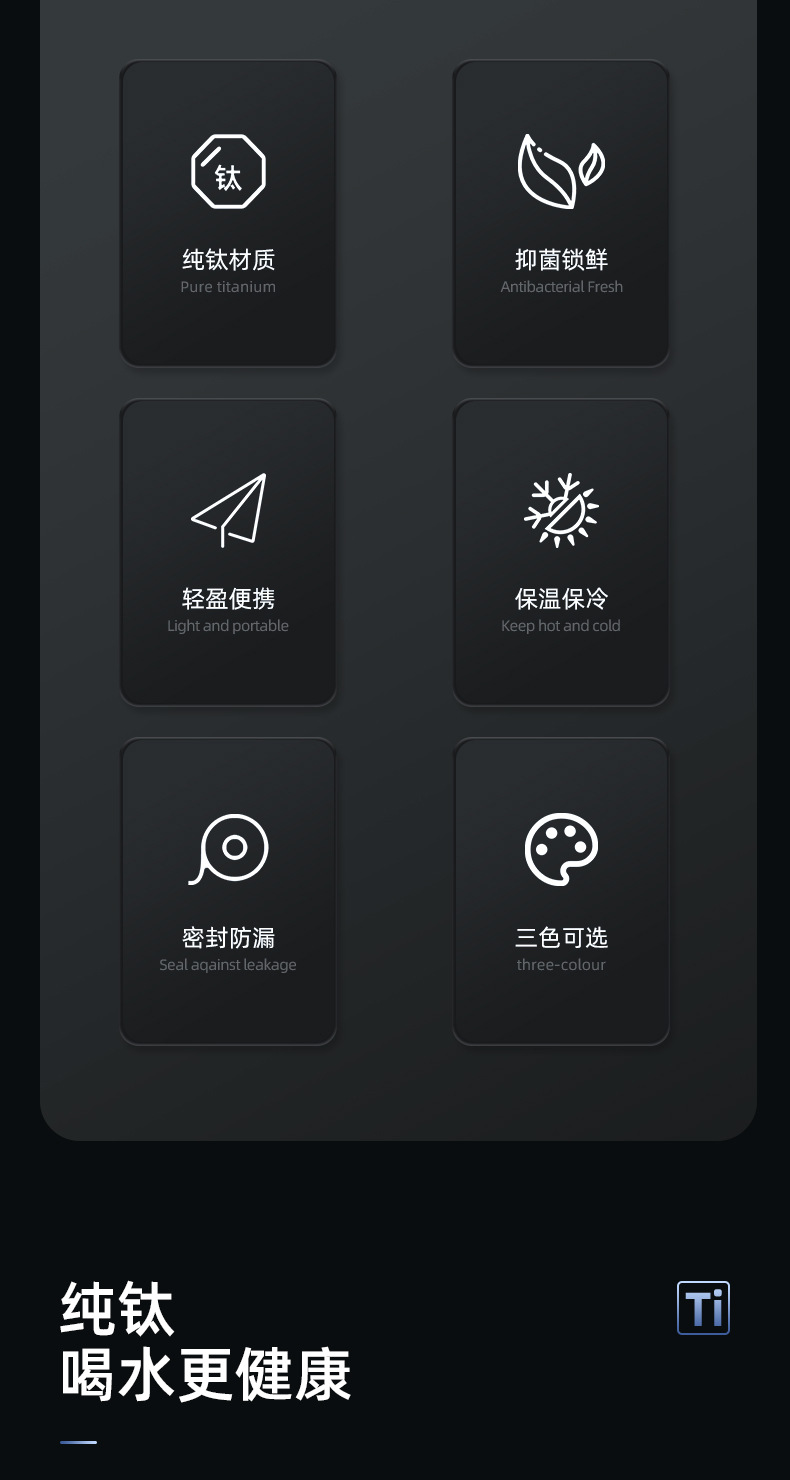 钛

纯钛材质
Pure titanium

抑菌锁鲜
Antibacterial Fresh

轻盈便携
Light and portable

保温保冷
Keep hot and cold

密封防漏
Seal aqainst leakage

三色可选
three-colour

纯钛
喝水更健康

Ti