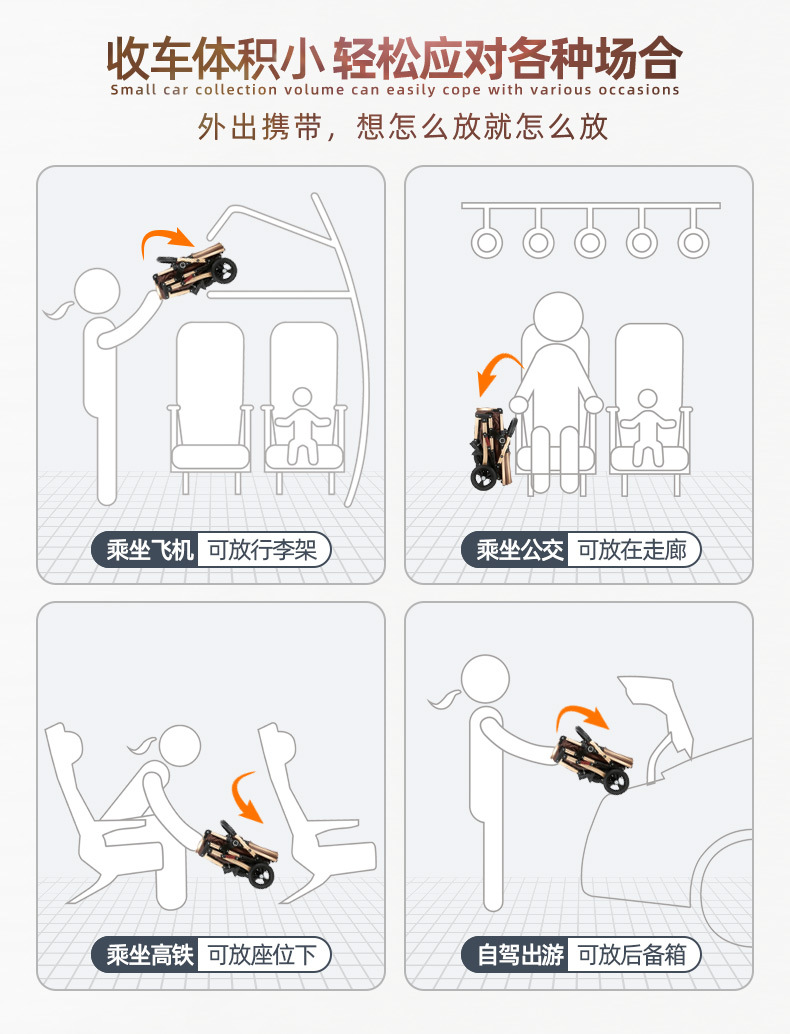 收车体积小 轻松应对各种场合

Small car collection volume can easily cope with various occasions

外出携带，想怎么放就怎么放

乘坐飞机 可放行李架

乘坐公交 可放在走廊

乘坐高铁 可放座位下

自驾出游 可放后备箱