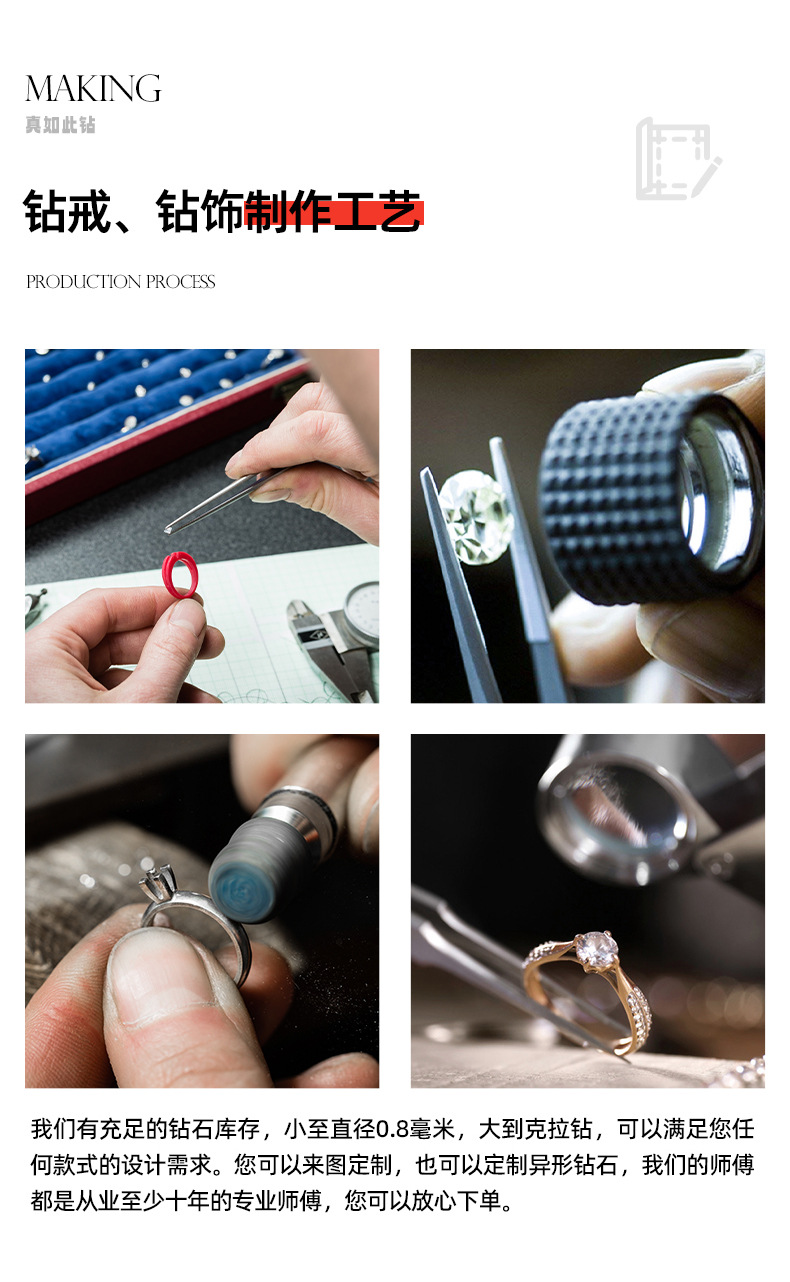 MAKING
真如此钻

钻戒、钻饰制作工艺

PRODUCTION PROCESS

我们有充足的钻石库存，小至直径0.8毫米，大到克拉钻，可以满足您任何款式的设计需求。您可以来图定制，也可以定制异形钻石，我们的师傅都是从业至少十年的专业师傅，您可以放心下单。