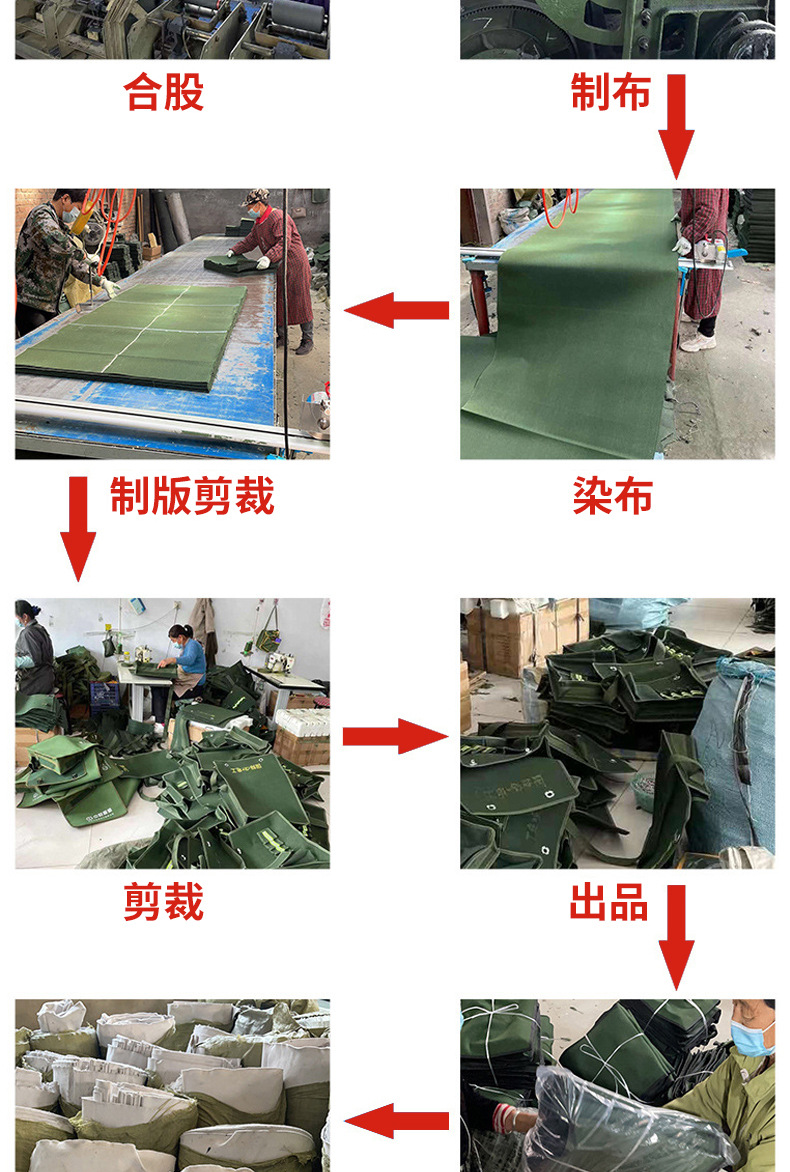 合股

制布

制版剪裁

染布

剪裁

出品