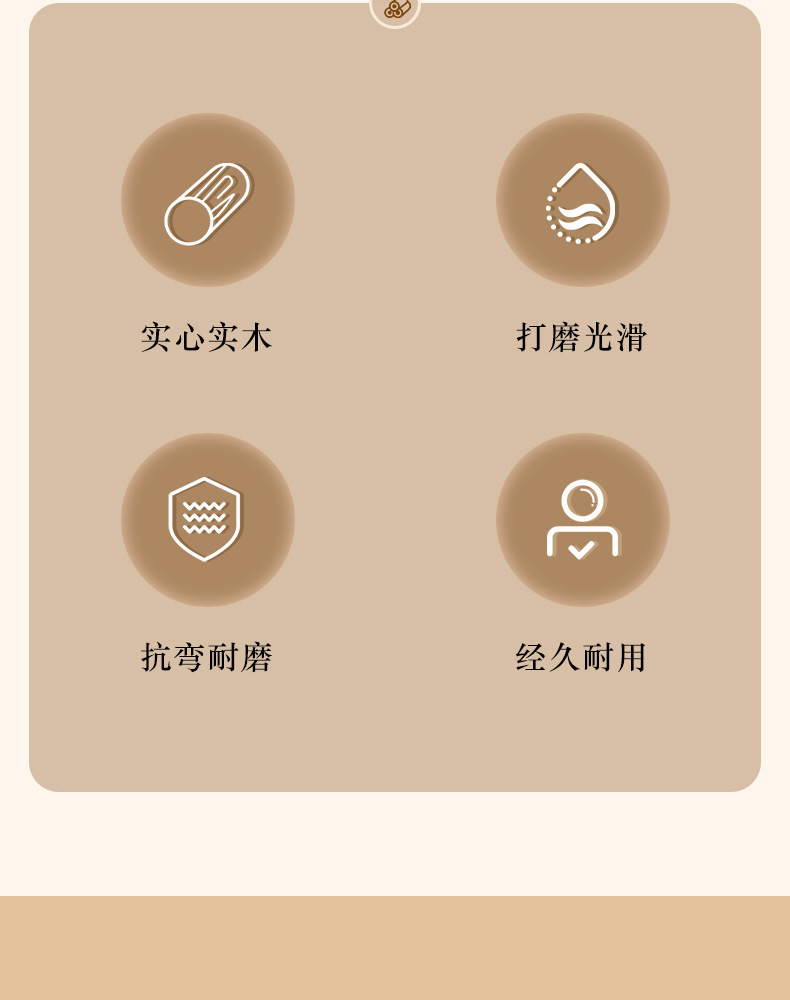 实心实木

打磨光滑

抗弯耐磨

经久耐用