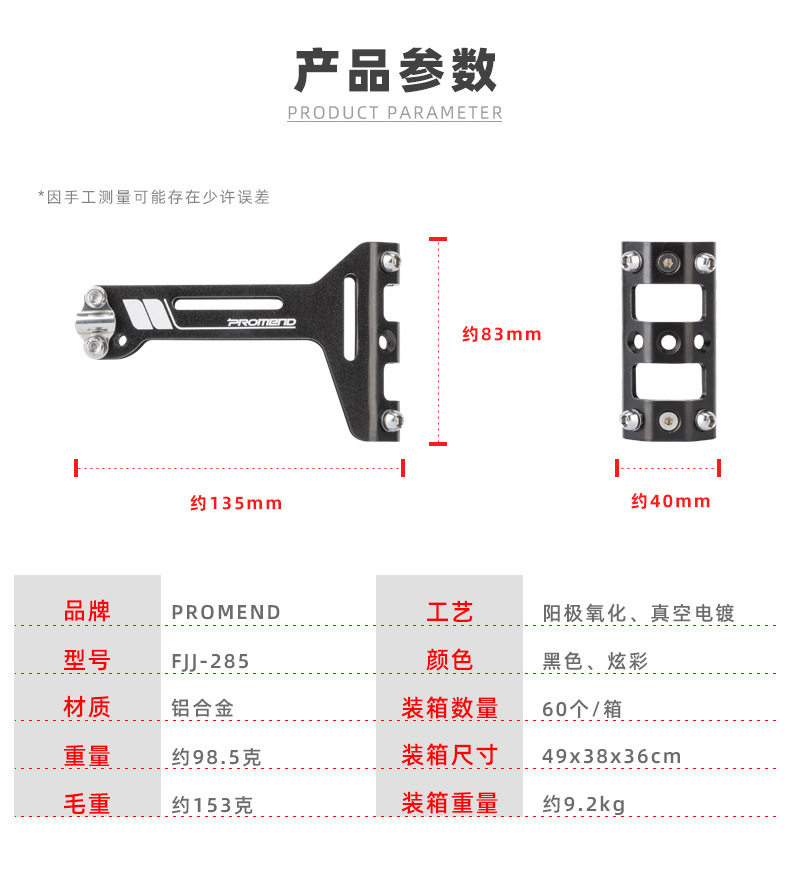 产品参数
PRODUCT PARAMETER

*因手工测量可能存在少许误差

PROMEND

约83mm

约135mm

约40mm

| 品牌 | PROMEND | 工艺 | 阳极氧化、真空电镀 |
|---|---|---|---|
| 型号 | FJJ-285 | 颜色 | 黑色、炫彩 |
| 材质 | 铝合金 | 装箱数量 | 60个/箱 |
| 重量 | 约98.5克 | 装箱尺寸 | 49x38x36cm |
| 毛重 | 约153克 | 装箱重量 | 约9.2kg |