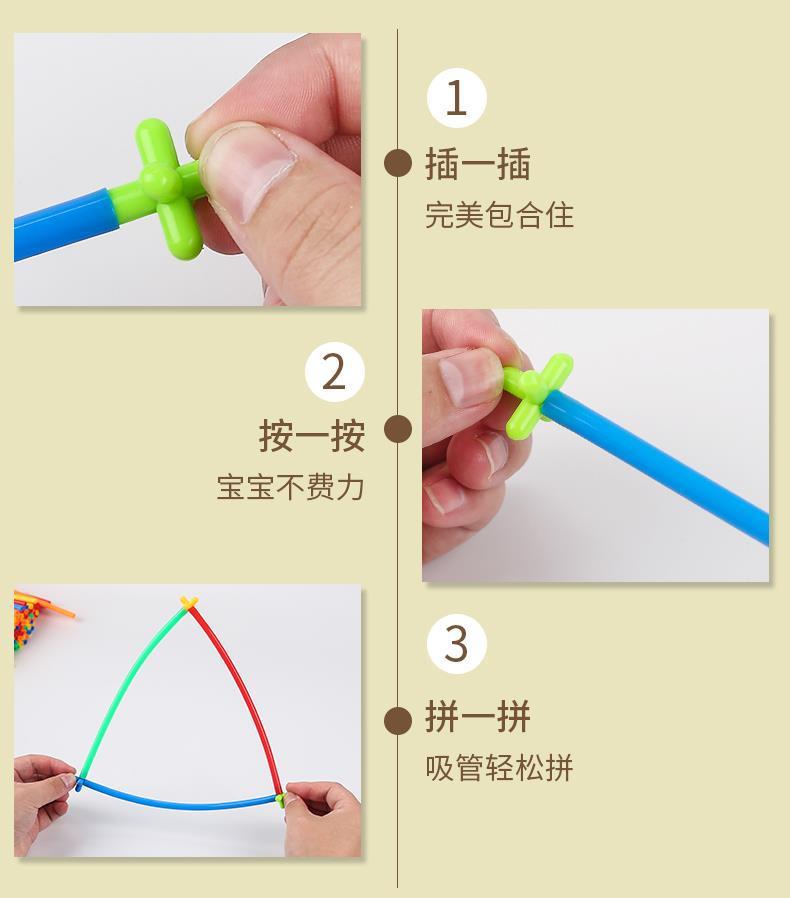 1
插一插
完美包合住

2
按一按
宝宝不费力

3
拼一拼
吸管轻松拼