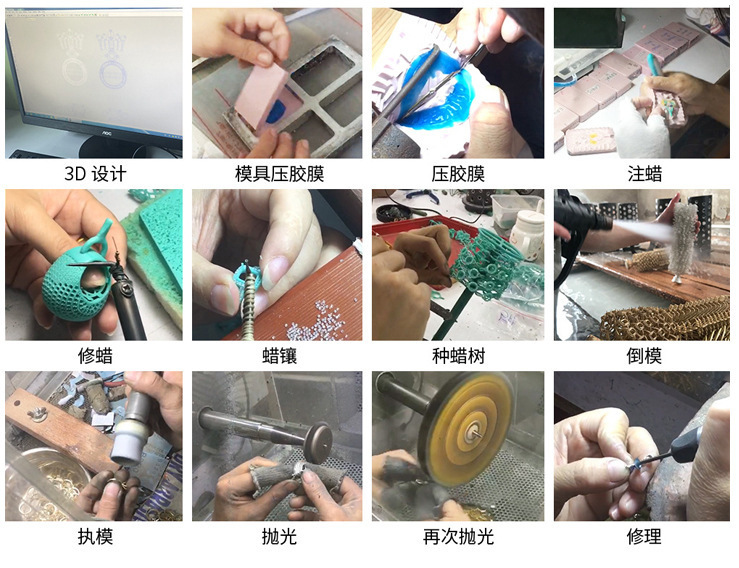 AOC

3D 设计

模具压胶膜

压胶膜

注蜡

修蜡

蜡镶

种蜡树

倒模

执模

抛光

再次抛光

修理