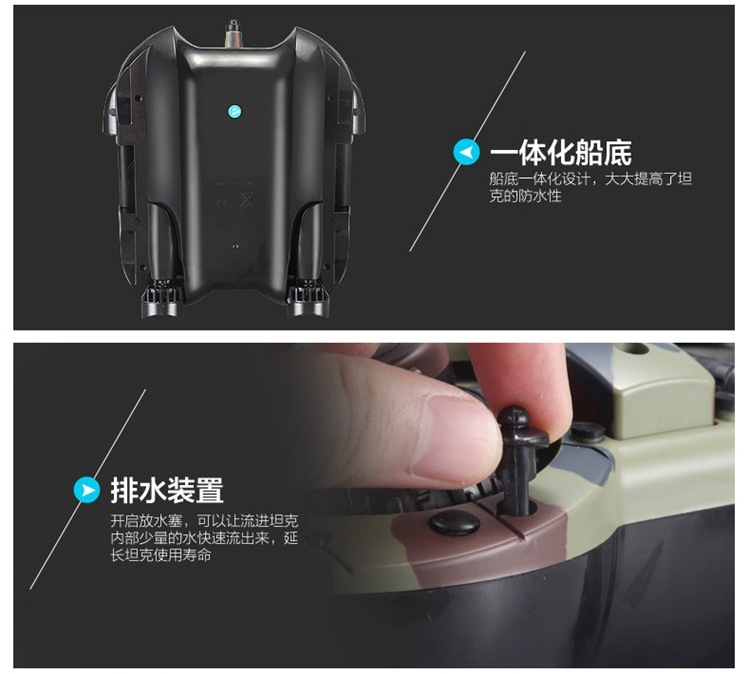 一体化船底

船底一体化设计，大大提高了坦克的防水性

排水装置

开启放水塞，可以让流进坦克内部少量的水快速流出来，延长坦克使用寿命