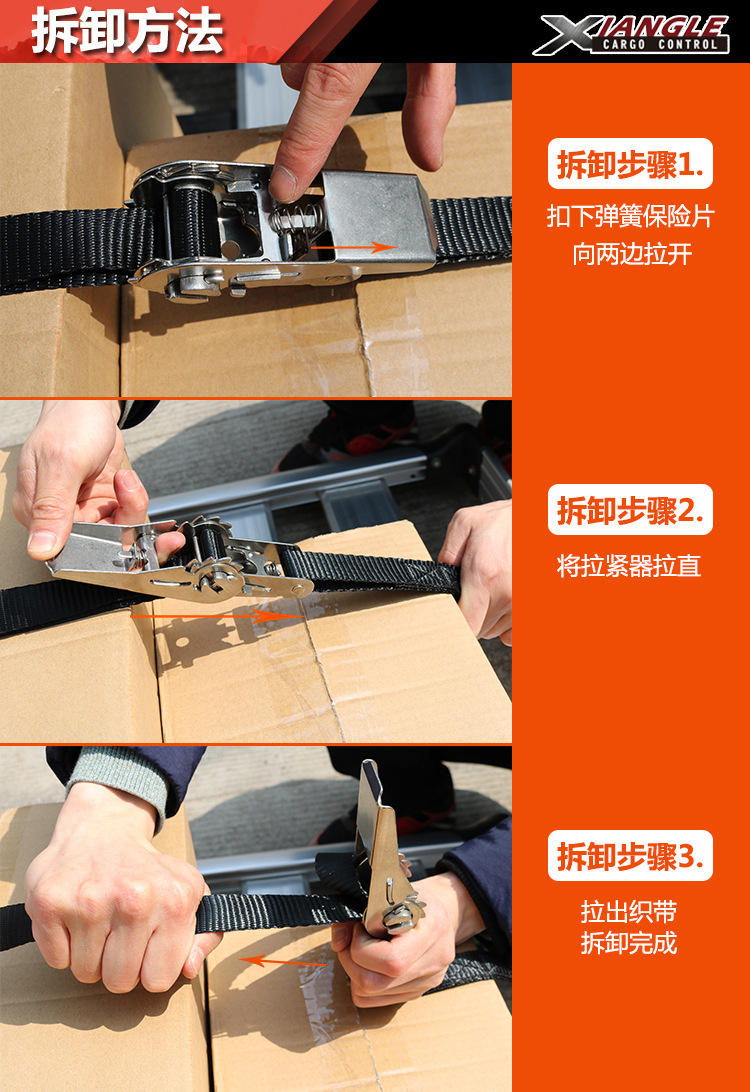 拆卸方法

XIANGLE CARGO CONTROL

拆卸步骤1.

扣下弹簧保险片
向两边拉开

拆卸步骤2.

将拉紧器拉直

拆卸步骤3.

拉出织带
拆卸完成