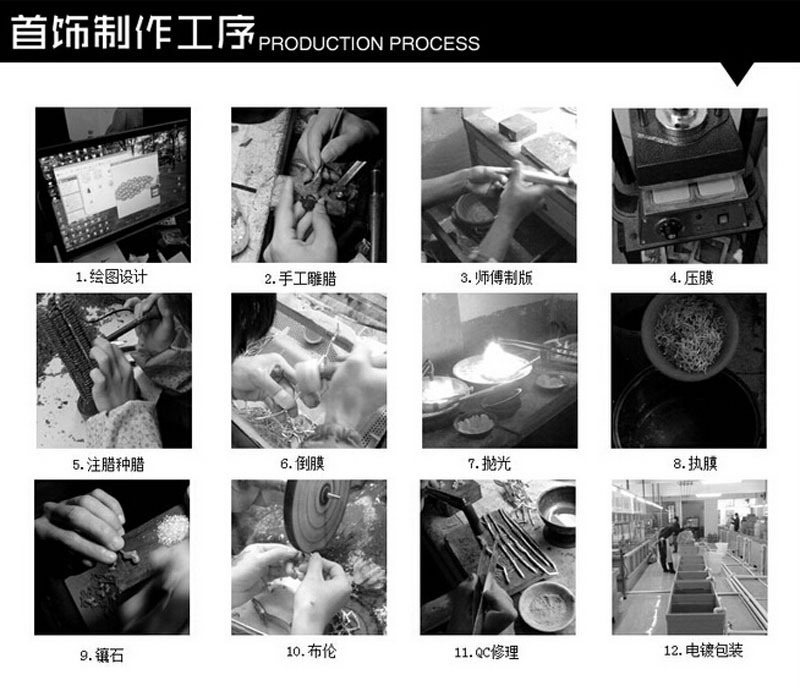 首饰制作工序 PRODUCTION PROCESS

1.绘图设计

2.手工雕腊

3.师傅制版

4.压膜

5.注腊种腊

6.倒膜

7.抛光

8.执膜

9.镶石

10.布伦

11.QC修理

12.电镀包装