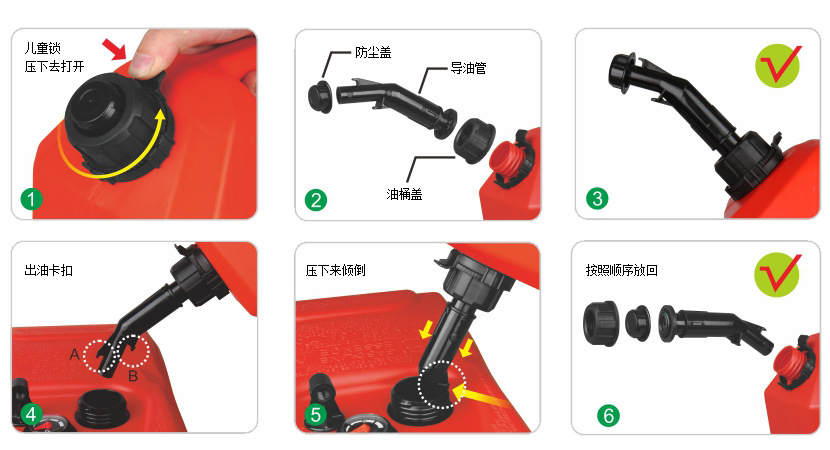 儿童锁
压下去打开

1

防尘盖
导油管
油桶盖

2

3

出油卡扣

A
B

4

压下来倾倒

5

按照顺序放回

6