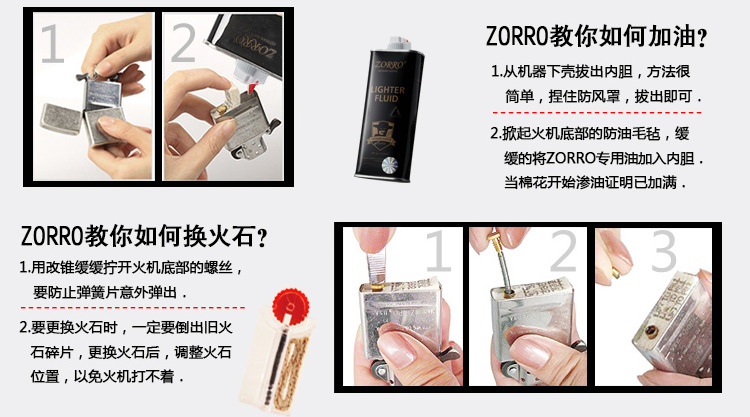 1

2

ZORRO

ZORRO

LIGHTER FLUID

ZORRO教你如何加油？

1.从机器下壳拔出内胆，方法很简单，捏住防风罩，拔出即可．

2.掀起火机底部的防油毛毡，缓缓的将ZORRO专用油加入内胆．当棉花开始渗油证明已加满．

ZORRO教你如何换火石？

1.用改锥缓缓拧开火机底部的螺丝，要防止弹簧片意外弹出．

2.要更换火石时，一定要倒出旧火石碎片，更换火石后，调整火石位置，以免火机打不着．

1

2

3