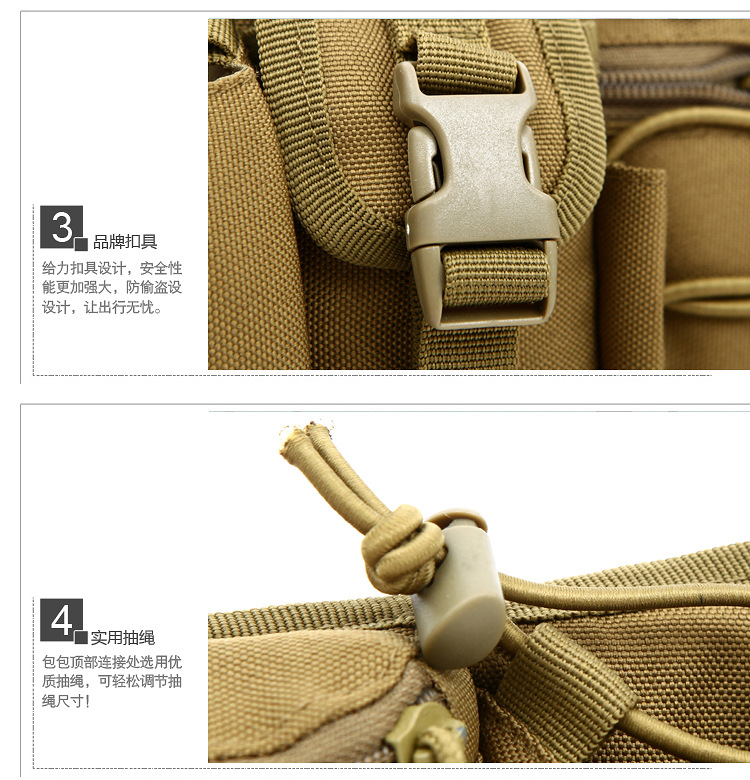 3 品牌扣具

给力扣具设计，安全性能更加强大，防偷盗设设计，让出行无忧。

4 实用抽绳

包包顶部连接处选用优质抽绳，可轻松调节抽绳尺寸！