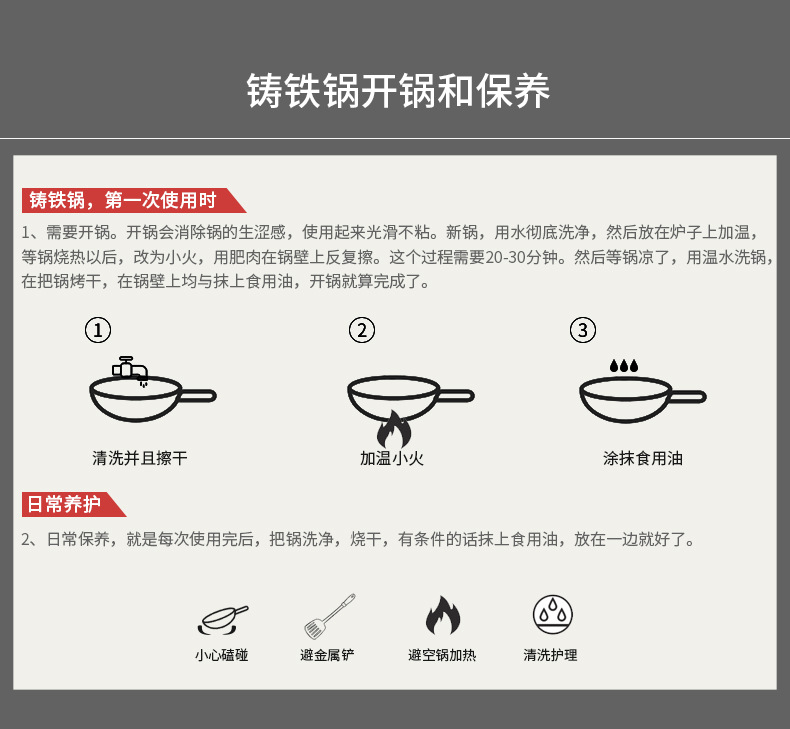 铸铁锅开锅和保养

铸铁锅，第一次使用时

1、需要开锅。开锅会消除锅的生涩感，使用起来光滑不粘。新锅，用水彻底洗净，然后放在炉子上加温，等锅烧热以后，改为小火，用肥肉在锅壁上反复擦。这个过程需要20-30分钟。然后等锅凉了，用温水洗锅，在把锅烤干，在锅壁上均与抹上食用油，开锅就算完成了。

①

清洗并且擦干

②

加温小火

③

涂抹食用油

日常养护

2、日常保养，就是每次使用完后，把锅洗净，烧干，有条件的话抹上食用油，放在一边就好了。

小心磕碰

避金属铲

避空锅加热

清洗护理