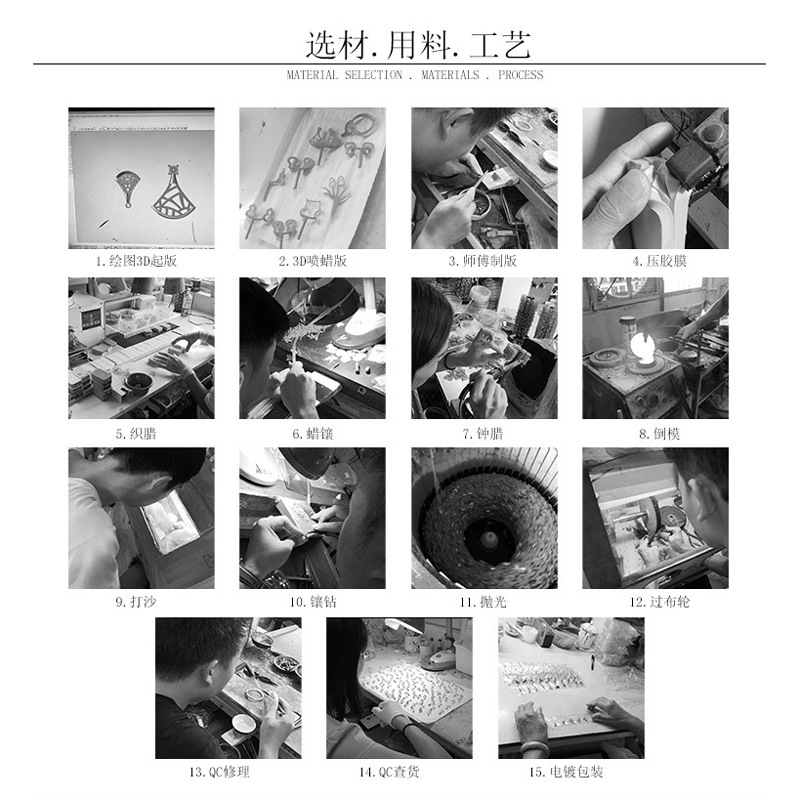 选材.用料.工艺

MATERIAL SELECTION . MATERIALS . PROCESS

1.绘图3D起版

2.3D喷蜡版

3.师傅制版

4.压胶膜

5.织腊

6.蜡镶

7.钟腊

8.倒模

9.打沙

10.镶钻

11.抛光

12.过布轮

13.QC修理

14.QC查货

15.电镀包装