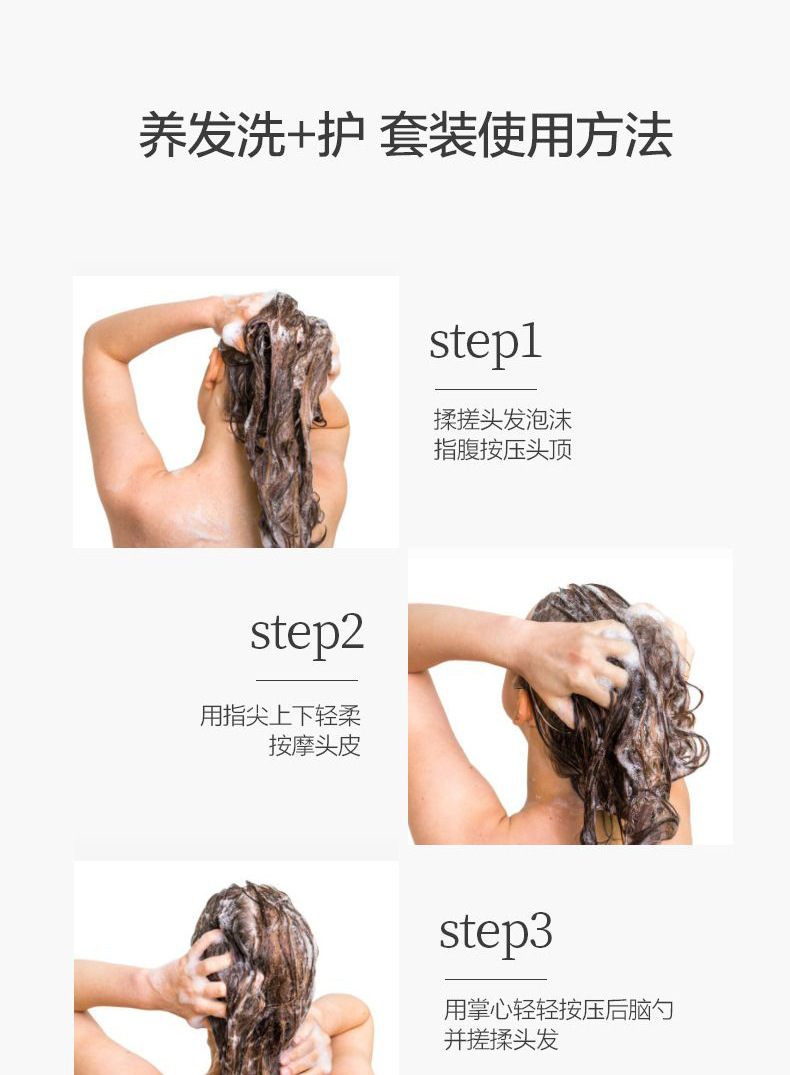 养发洗+护 套装使用方法

step1

揉搓头发泡沫
指腹按压头顶

step2

用指尖上下轻柔
按摩头皮

step3

用掌心轻轻按压后脑勺
并搓揉头发