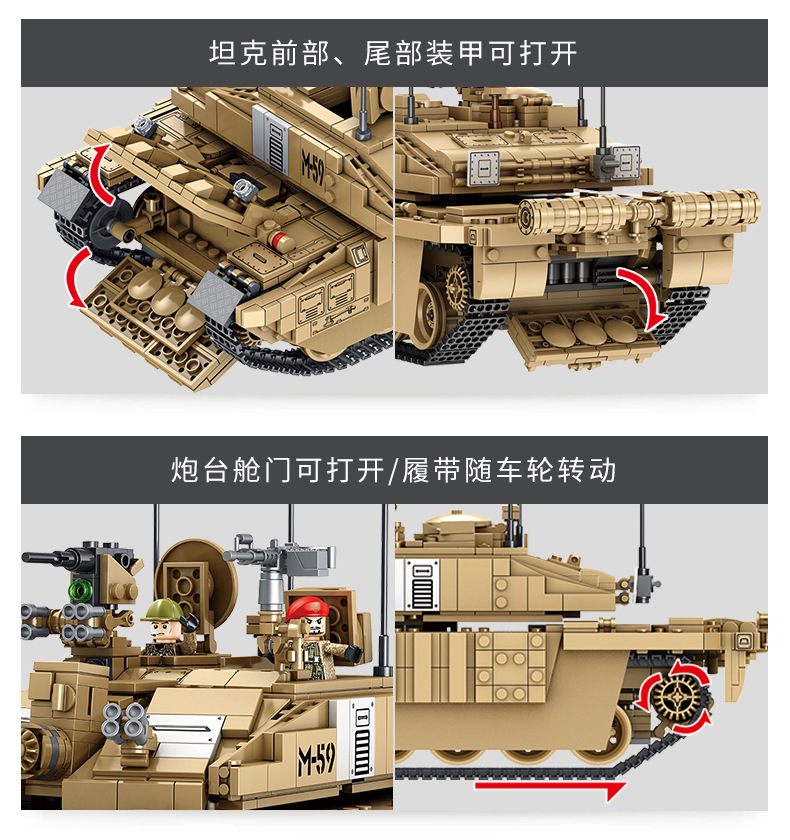 坦克前部、尾部装甲可打开

M-59

炮台舱门可打开/履带随车轮转动

M-59