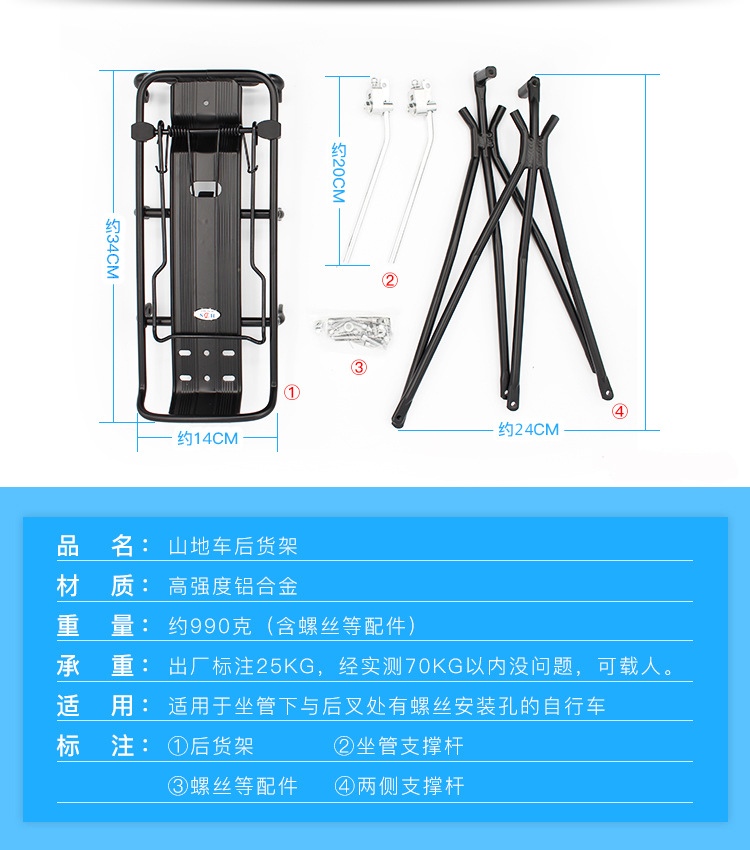 约34CM

约14CM

①

约20CM

②

③

约24CM

④

品　名：山地车后货架

材　质：高强度铝合金

重　量：约990克（含螺丝等配件）

承　重：出厂标注25KG，经实测70KG以内没问题，可载人。

适　用：适用于坐管下与后叉处有螺丝安装孔的自行车

标　注：①后货架　②坐管支撑杆

③螺丝等配件　④两侧支撑杆