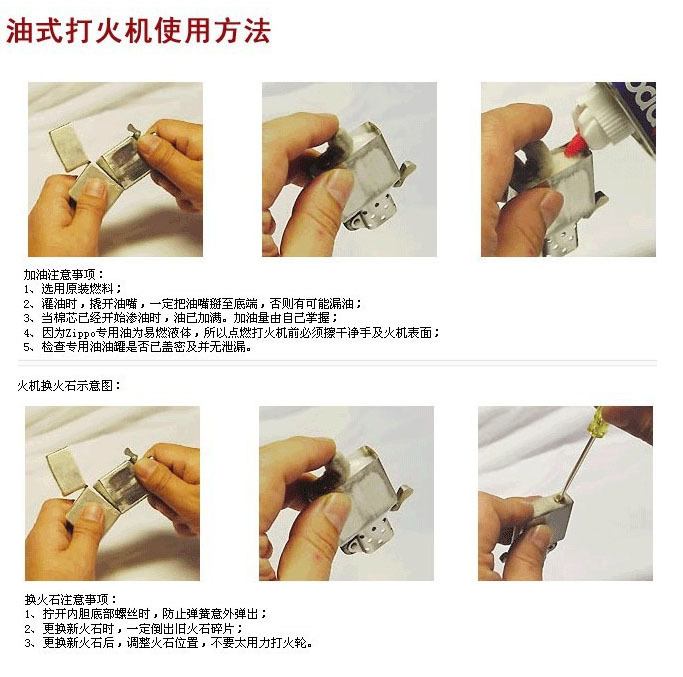 油式打火机使用方法

加油注意事项：
1、选用原装燃料；
2、灌油时，撬开油嘴，一定把油嘴掰至底端，否则有可能漏油；
3、当棉芯已经开始渗油时，油已加满。加油量由自己掌握；
4、因为Zippo专用油为易燃液体，所以点燃打火机前必须擦干净手及火机表面；
5、检查专用油油罐是否已盖密及并无泄漏。

火机换火石示意图：

换火石注意事项：
1、拧开内胆底部螺丝时，防止弹簧意外弹出；
2、更换新火石时，一定倒出旧火石碎片；
3、更换新火石后，调整火石位置，不要太用力打火轮。