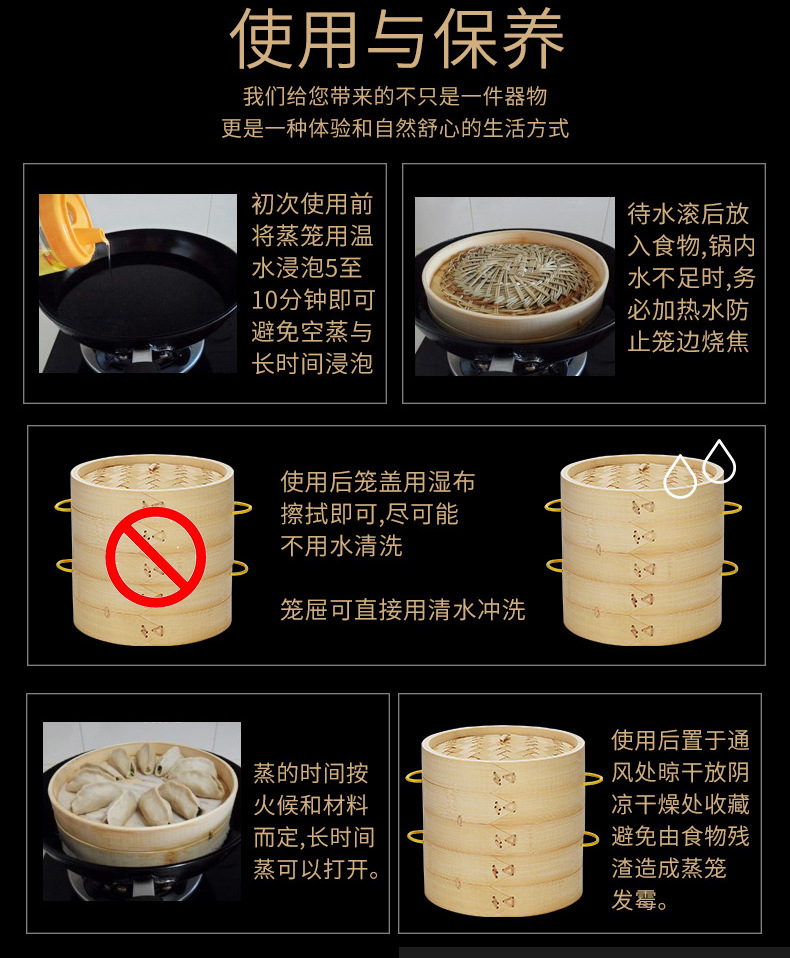 使用与保养

我们给您带来的不只是一件器物
更是一种体验和自然舒心的生活方式

初次使用前将蒸笼用温水浸泡5至10分钟即可避免空蒸与长时间浸泡

待水滚后放入食物,锅内水不足时,务必加热水防止笼边烧焦

使用后笼盖用湿布擦拭即可,尽可能不用水清洗

笼屉可直接用清水冲洗

蒸的时间按火候和材料而定,长时间蒸可以打开。

使用后置于通风处晾干放阴凉干燥处收藏避免由食物残渣造成蒸笼发霉。