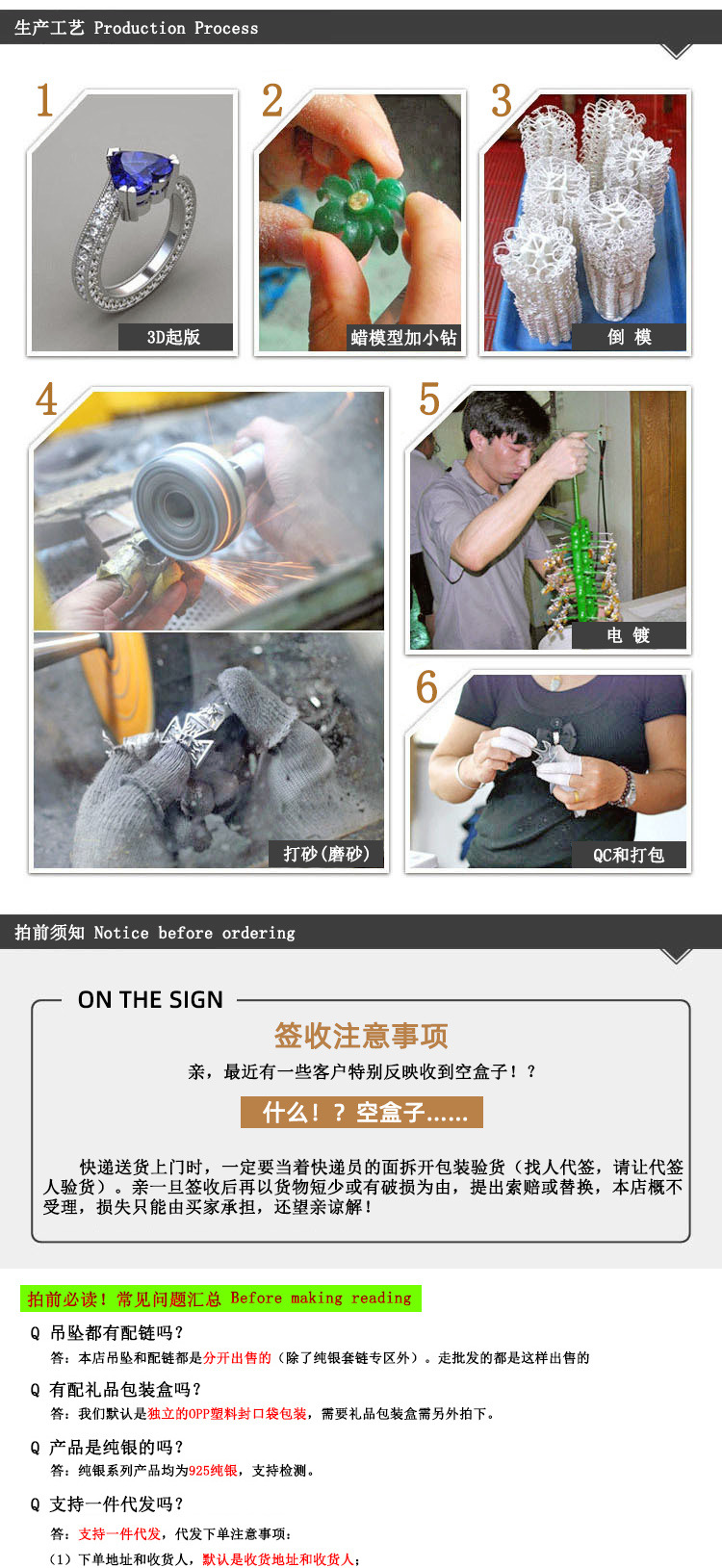 生产工艺 Production Process

1

3D起版

2

蜡模型加小钻

3

倒 模

4

打砂(磨砂)

5

电 镀

6

QC和打包

拍前须知 Notice before ordering

ON THE SIGN

签收注意事项

亲，最近有一些客户特别反映收到空盒子！？

什么！？空盒子......

快递送货上门时，一定要当着快递员的面拆开包装验货（找人代签，请让代签人验货）。亲一旦签收后再以货物短少或有破损为由，提出索赔或替换，本店概不受理，损失只能由买家承担，还望亲谅解！

拍前必读！常见问题汇总 Before making reading

Q 吊坠都有配链吗？

答：本店吊坠和配链都是分开出售的（除了纯银套链专区外）。走批发的都是这样出售的

Q 有配礼品包装盒吗？

答：我们默认是独立的OPP塑料封口袋包装，需要礼品包装盒需另外拍下。

Q 产品是纯银的吗？

答：纯银系列产品均为925纯银，支持检测。

Q 支持一件代发吗？

答：支持一件代发，代发下单注意事项：

（1）下单地址和收货人，默认是收货地址和收货人；