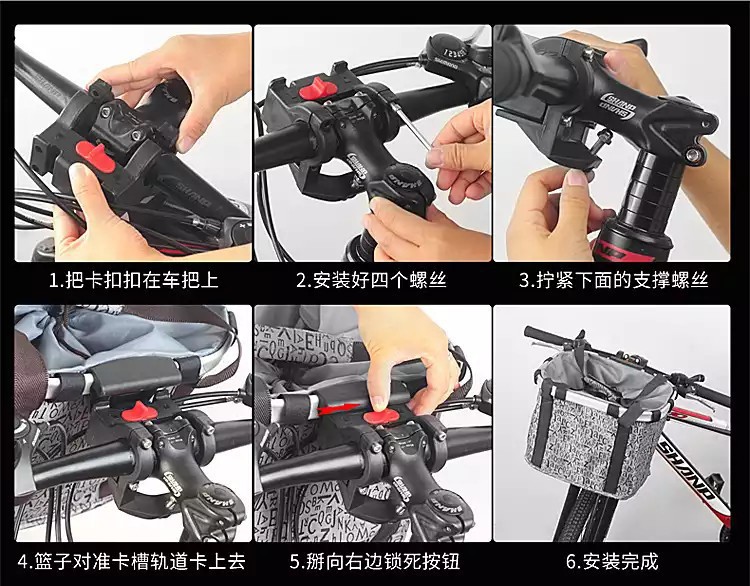 1.把卡扣扣在车把上

2.安装好四个螺丝

3.拧紧下面的支撑螺丝

4.篮子对准卡槽轨道卡上去

5.掰向右边锁死按钮

6.安装完成