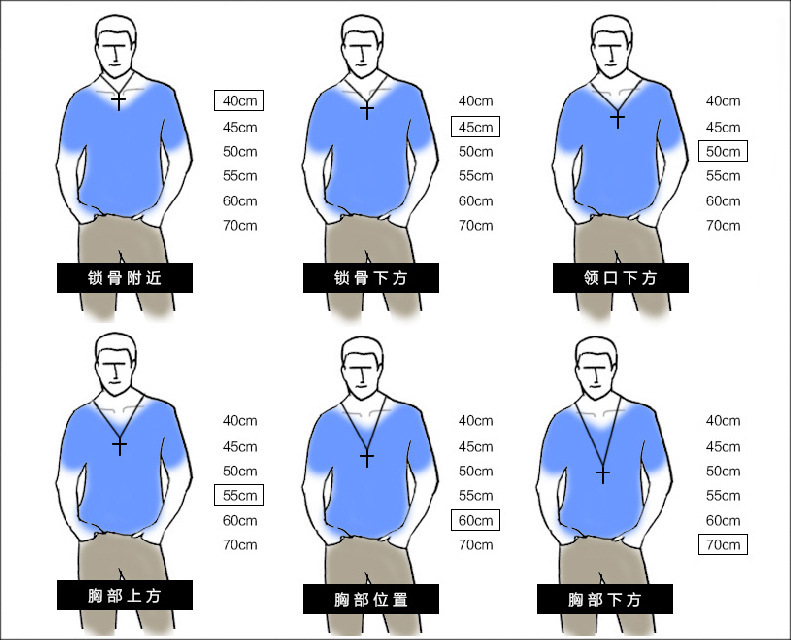 40cm
45cm
50cm
55cm
60cm
70cm
锁骨附近

40cm
45cm
50cm
55cm
60cm
70cm
锁骨下方

40cm
45cm
50cm
55cm
60cm
70cm
领口下方

40cm
45cm
50cm
55cm
60cm
70cm
胸部上方

40cm
45cm
50cm
55cm
60cm
70cm
胸部位置

40cm
45cm
50cm
55cm
60cm
70cm
胸部下方